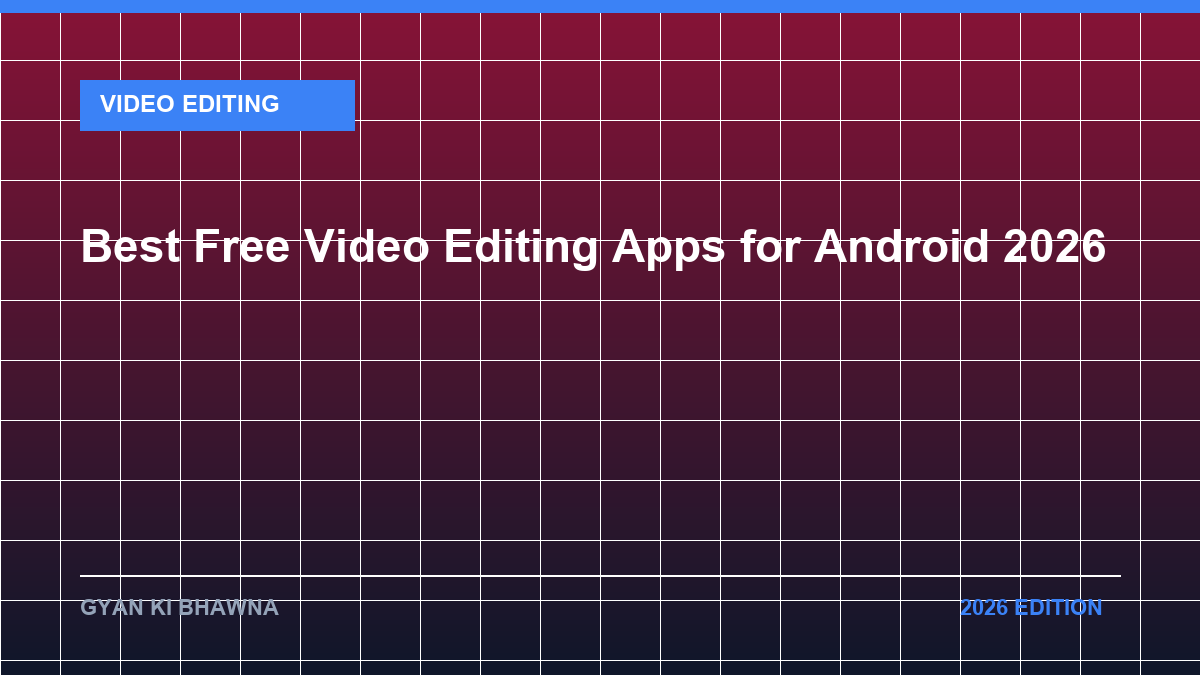 VIDEO EDITING

Best Free Video Editing Apps for Android 2026

GYAN KI BHAWNA

2026 EDITION